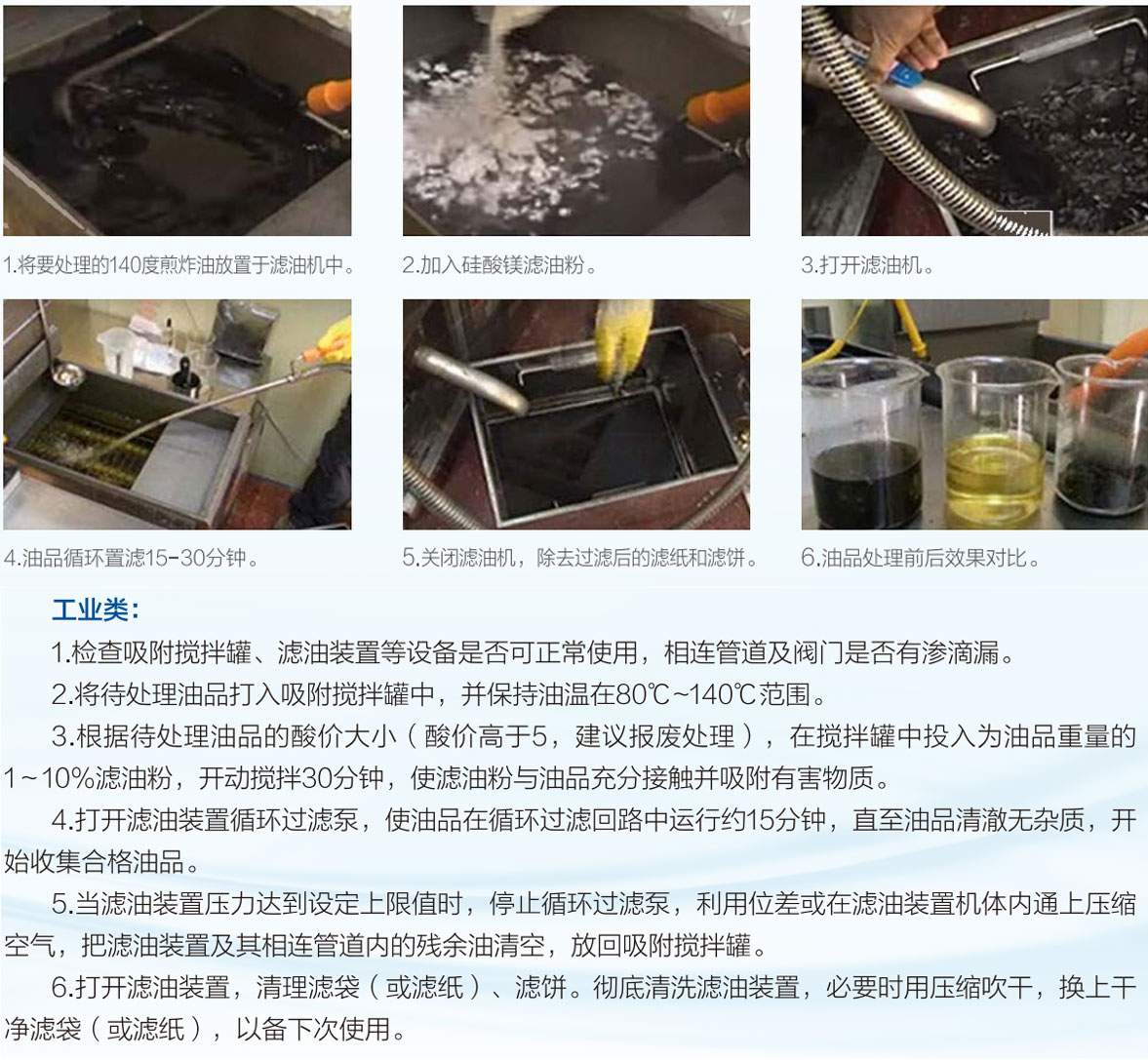 1.将要处理的140度煎炸油放置于滤油机中。

2.加入硅酸镁滤油粉。

3.打开滤油机。

4.油品循环置滤15-30分钟。

5.关闭滤油机，除去过滤后的滤纸和滤饼。

6.油品处理前后效果对比。

工业类：

1.检查吸附搅拌罐、滤油装置等设备是否可正常使用，相连管道及阀门是否有渗滴漏。

2.将待处理油品打入吸附搅拌罐中，并保持油温在80℃~140℃范围。

3.根据待处理油品的酸价大小（酸价高于5，建议报废处理），在搅拌罐中投入为油品重量的1~10%滤油粉，开动搅拌30分钟，使滤油粉与油品充分接触并吸附有害物质。

4.打开滤油装置循环过滤泵，使油品在循环过滤回路中运行约15分钟，直至油品清澈无杂质，开始收集合格油品。

5.当滤油装置压力达到设定上限值时，停止循环过滤泵，利用位差或在滤油装置机体内通上压缩空气，把滤油装置及其相连管道内的残余油清空，放回吸附搅拌罐。

6.打开滤油装置，清理滤袋（或滤纸）、滤饼。彻底清洗滤油装置，必要时用压缩吹干，换上干净滤袋（或滤纸），以备下次使用。